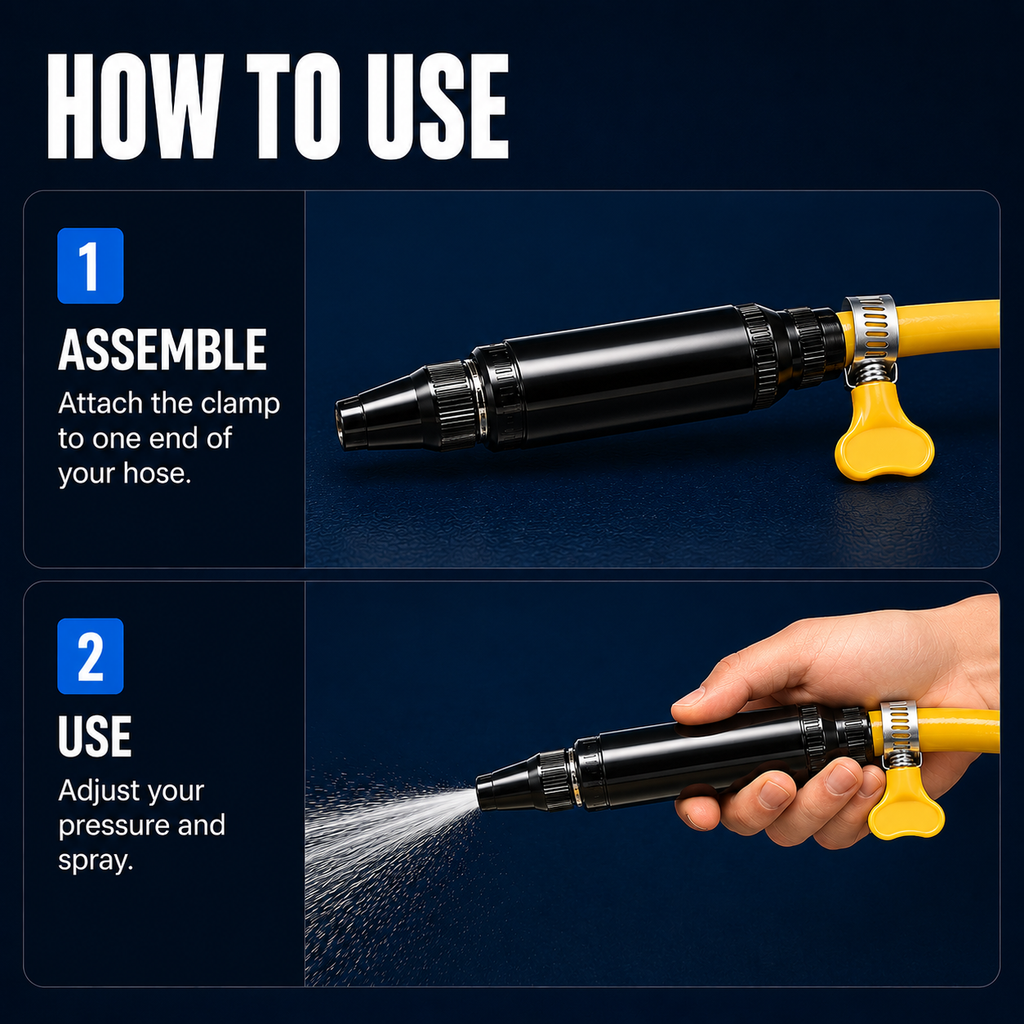 HOW TO USE

1

ASSEMBLE

Attach the clamp to one end of your hose.

2

USE

Adjust your pressure and spray.