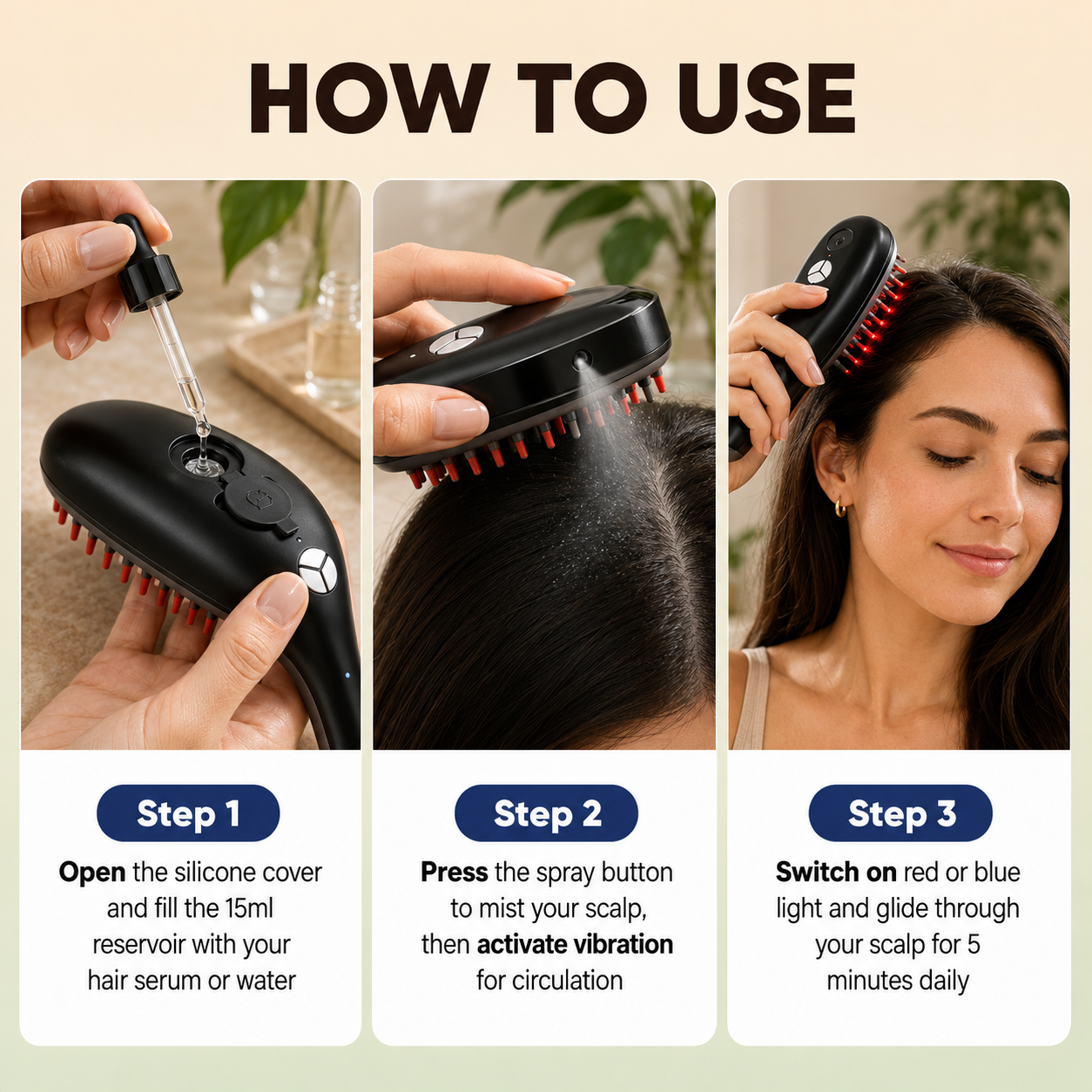 HOW TO USE

Step 1

Open the silicone cover and fill the 15ml reservoir with your hair serum or water

Step 2

Press the spray button to mist your scalp, then activate vibration for circulation

Step 3

Switch on red or blue light and glide through your scalp for 5 minutes daily